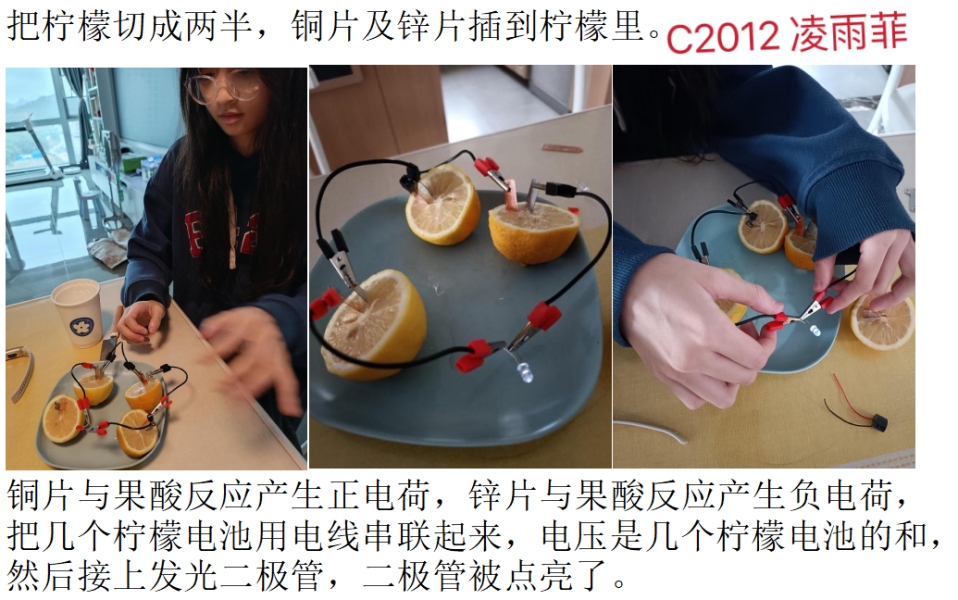 把柠檬切成两半，铜片及锌片插到柠檬里。C2012 凌雨菲

铜片与果酸反应产生正电荷，锌片与果酸反应产生负电荷，把几个柠檬电池用电线串联起来，电压是几个柠檬电池的和，然后接上发光二极管，二极管被点亮了。