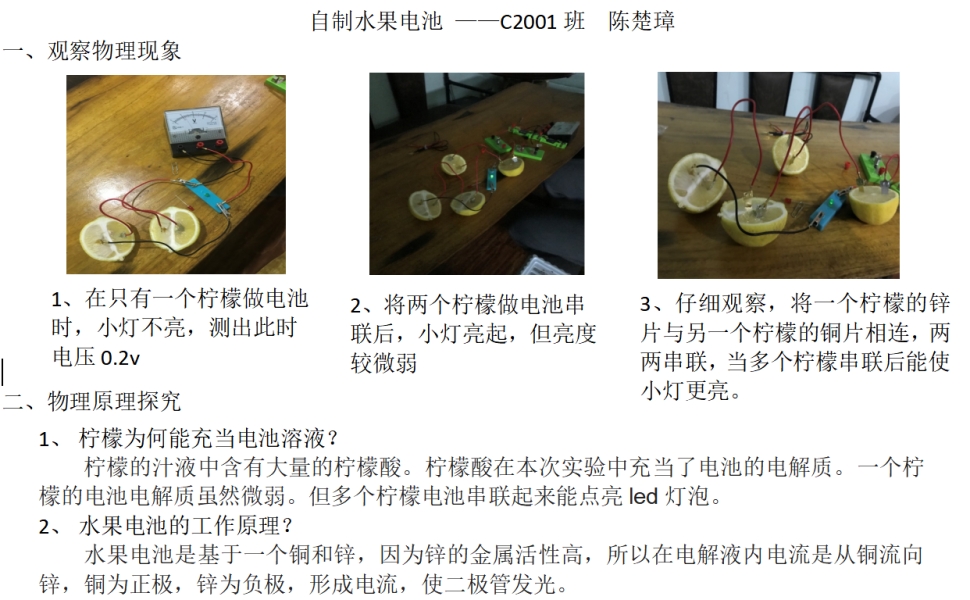 自制水果电池 ——C2001 班 陈楚璋

一、观察物理现象

1、在只有一个柠檬做电池时，小灯不亮，测出此时电压 0.2v

2、将两个柠檬做电池串联后，小灯亮起，但亮度较微弱

3、仔细观察，将一个柠檬的锌片与另一个柠檬的铜片相连，两两串联，当多个柠檬串联后能使小灯更亮。

二、物理原理探究

1、 柠檬为何能充当电池溶液？

柠檬的汁液中含有大量的柠檬酸。柠檬酸在本次实验中充当了电池的电解质。一个柠檬的电池电解质虽然微弱。但多个柠檬电池串联起来能点亮 led 灯泡。

2、 水果电池的工作原理？

水果电池是基于一个铜和锌，因为锌的金属活性高，所以在电解液内电流是从铜流向锌，铜为正极，锌为负极，形成电流，使二极管发光。